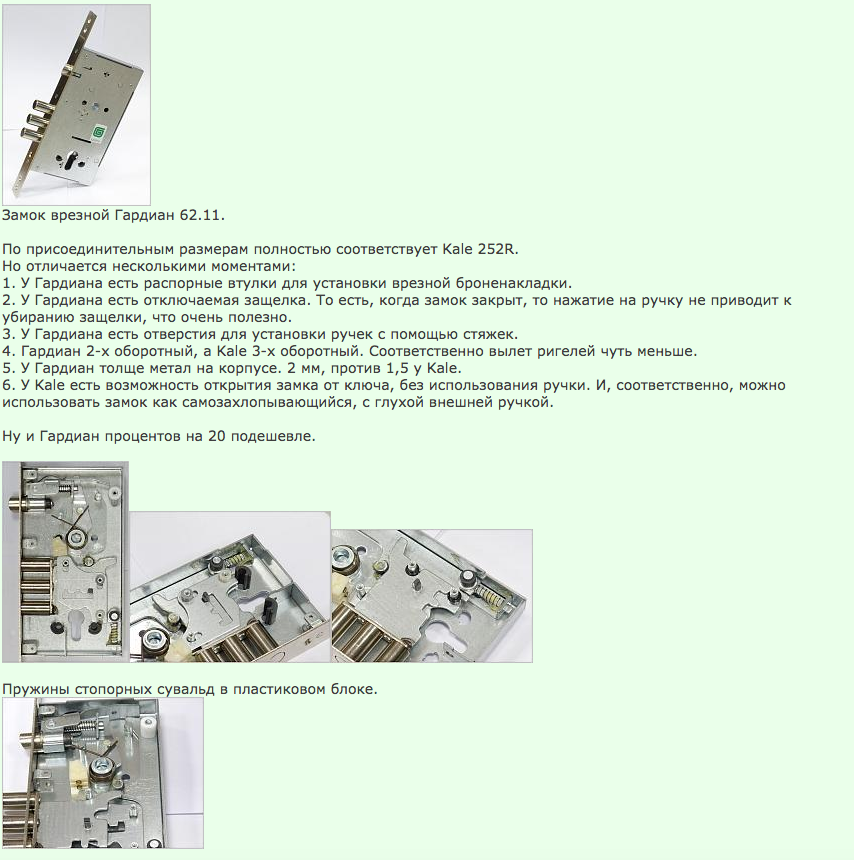 Замок врезной Гардиан 62.11.

По присоединительным размерам полностью соответствует Kale 252R.
Но отличается несколькими моментами:
1. У Гардиана есть распорные втулки для установки врезной броненакладки.
2. У Гардиана есть отключаемая защелка. То есть, когда замок закрыт, то нажатие на ручку не приводит к убиранию защелки, что очень полезно.
3. У Гардиана есть отверстия для установки ручек с помощью стяжек.
4. Гардиан 2-х оборотный, а Kale 3-х оборотный. Соответственно вылет ригелей чуть меньше.
5. У Гардиан толще метал на корпусе. 2 мм, против 1,5 у Kale.
6. У Kale есть возможность открытия замка от ключа, без использования ручки. И, соответственно, можно использовать замок как самозахлопывающийся, с глухой внешней ручкой.

Ну и Гардиан процентов на 20 подешевле.

Пружины стопорных сувальд в пластиковом блоке.