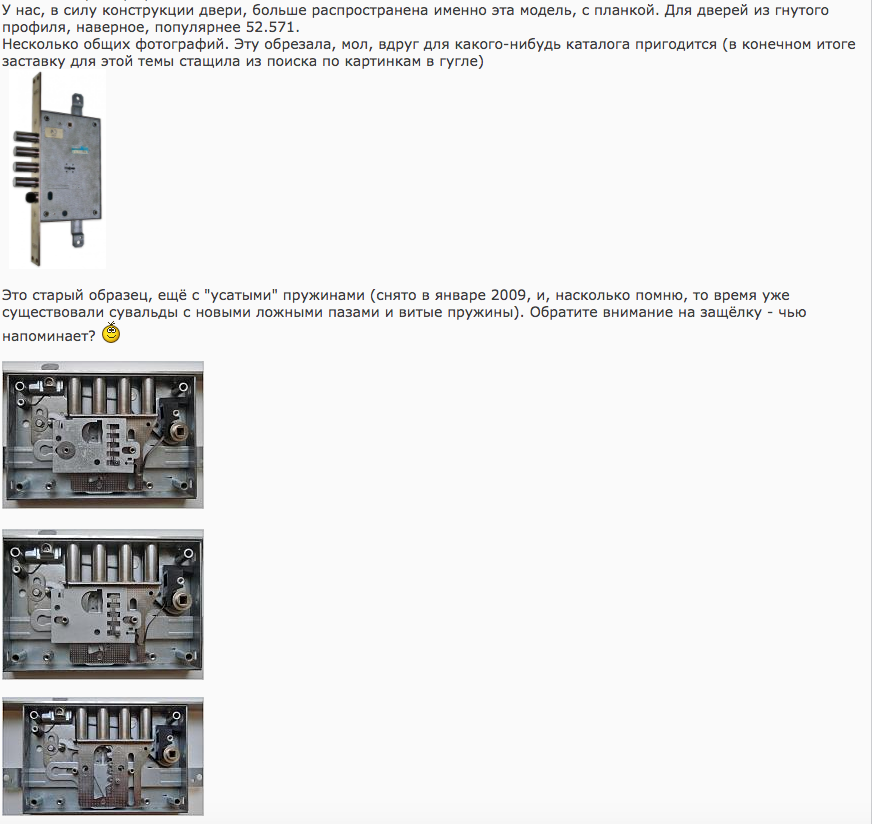 У нас, в силу конструкции двери, больше распространена именно эта модель, с планкой. Для дверей из гнутого профиля, наверное, популярнее 52.571.
Несколько общих фотографий. Эту обрезала, мол, вдруг для какого-нибудь каталога пригодится (в конечном итоге заставку для этой темы стащила из поиска по картинкам в гугле)

Это старый образец, ещё с "усатыми" пружинами (снято в январе 2009, и, насколько помню, то время уже существовали сувальды с новыми ложными пазами и витые пружины). Обратите внимание на защёлку - чью напоминает?